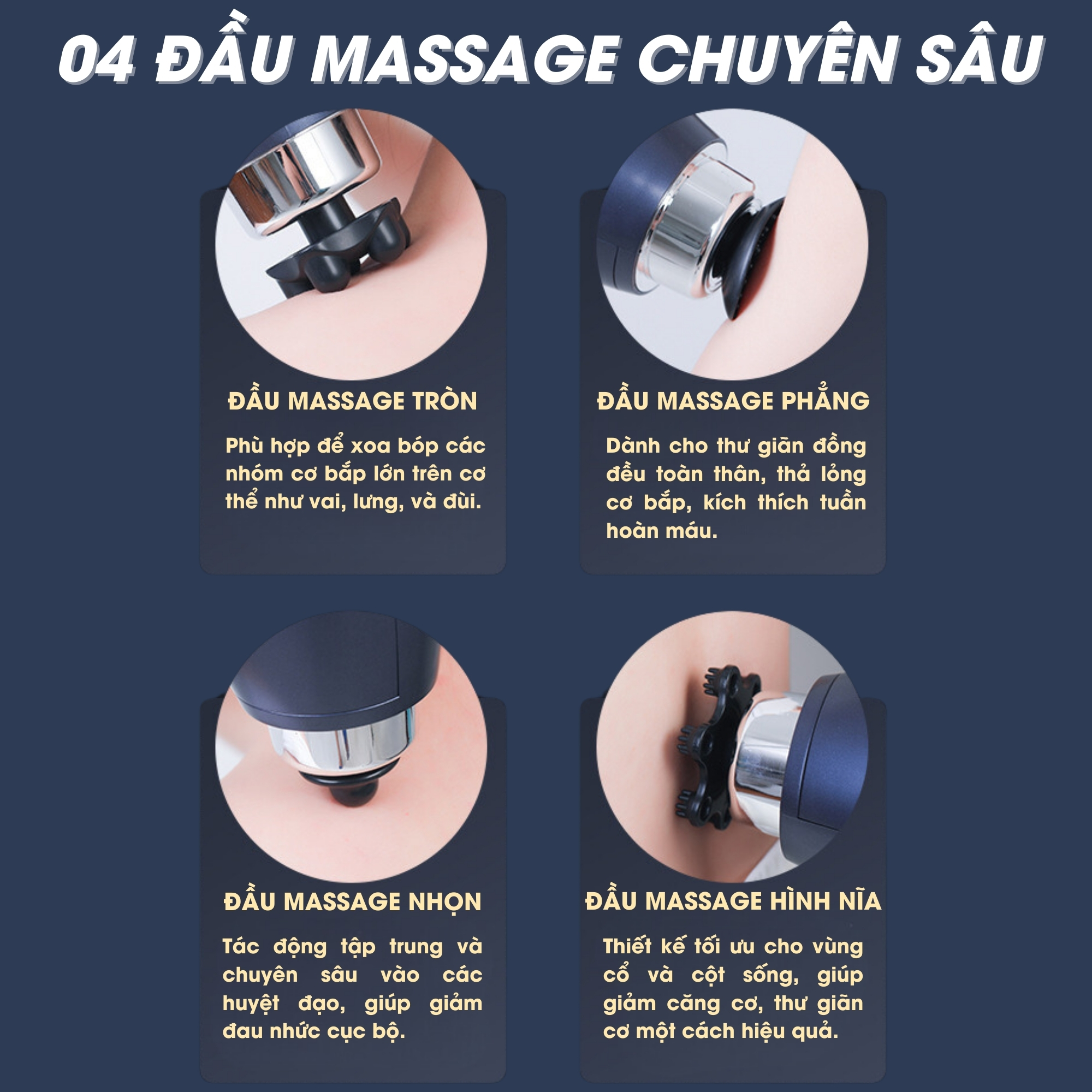 04 ĐẦU MASSAGE CHUYÊN SÂU

ĐẦU MASSAGE TRÒN

Phù hợp để xoa bóp các nhóm cơ bắp lớn trên cơ thể như vai, lưng, và đùi.

ĐẦU MASSAGE PHẲNG

Dành cho thư giãn đồng đều toàn thân, thả lỏng cơ bắp, kích thích tuần hoàn máu.

ĐẦU MASSAGE NHỌN

Tác động tập trung và chuyên sâu vào các huyệt đạo, giúp giảm đau nhức cục bộ.

ĐẦU MASSAGE HÌNH NĨA

Thiết kế tối ưu cho vùng cổ và cột sống, giúp giảm căng cơ, thư giãn cơ một cách hiệu quả.